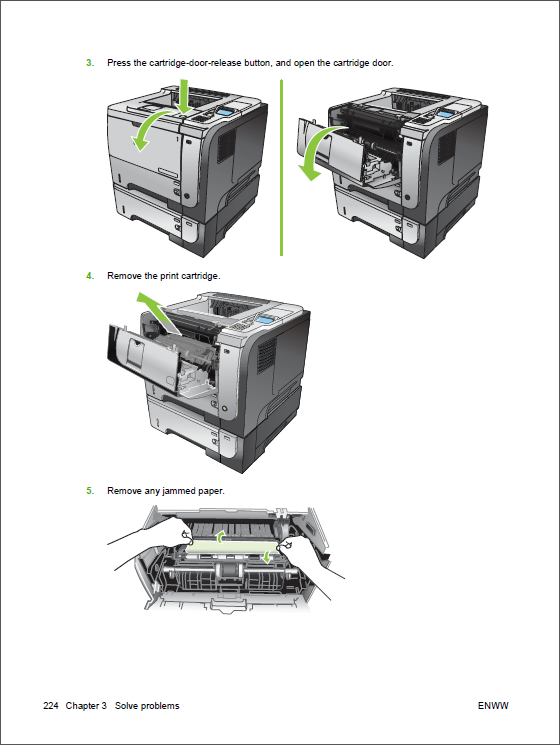 3. Press the cartridge-door-release button, and open the cartridge door.

4. Remove the print cartridge.

5. Remove any jammed paper.

224 Chapter 3 Solve problems

ENWW