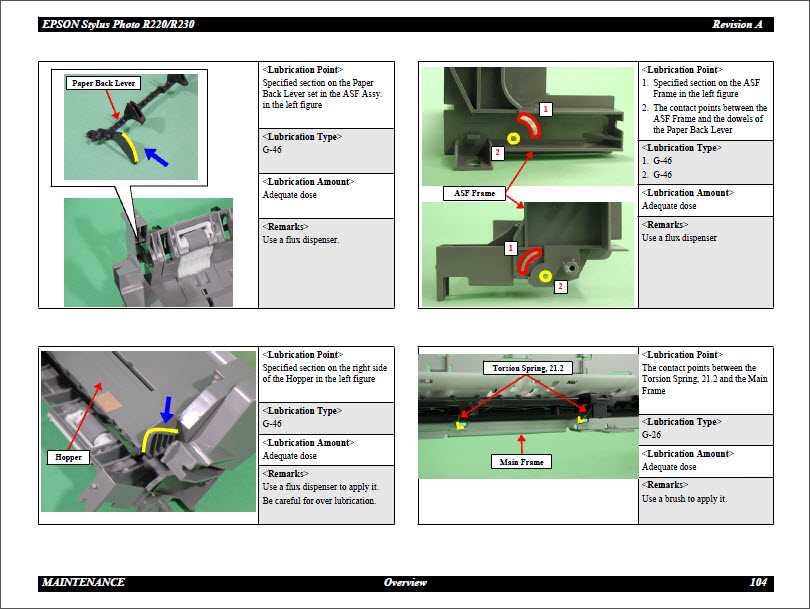 EPSON Stylus Photo R220/R230 Revision A

Paper Back Lever

<Lubrication Point>
Specified section on the Paper Back Lever set in the ASF Assy. in the left figure

<Lubrication Type>
G-46

<Lubrication Amount>
Adequate dose

<Remarks>
Use a flux dispenser.

1
2
ASF Frame
1
2

<Lubrication Point>
1. Specified section on the ASF Frame in the left figure
2. The contact points between the ASF Frame and the dowels of the Paper Back Lever

<Lubrication Type>
1. G-46
2. G-46

<Lubrication Amount>
Adequate dose

<Remarks>
Use a flux dispenser

Hopper

<Lubrication Point>
Specified section on the right side of the Hopper in the left figure

<Lubrication Type>
G-46

<Lubrication Amount>
Adequate dose

<Remarks>
Use a flux dispenser to apply it.
Be careful for over lubrication.

Torsion Spring, 21.2
Main Frame

<Lubrication Point>
The contact points between the Torsion Spring, 21.2 and the Main Frame

<Lubrication Type>
G-26

<Lubrication Amount>
Adequate dose

<Remarks>
Use a brush to apply it.

MAINTENANCE Overview 104