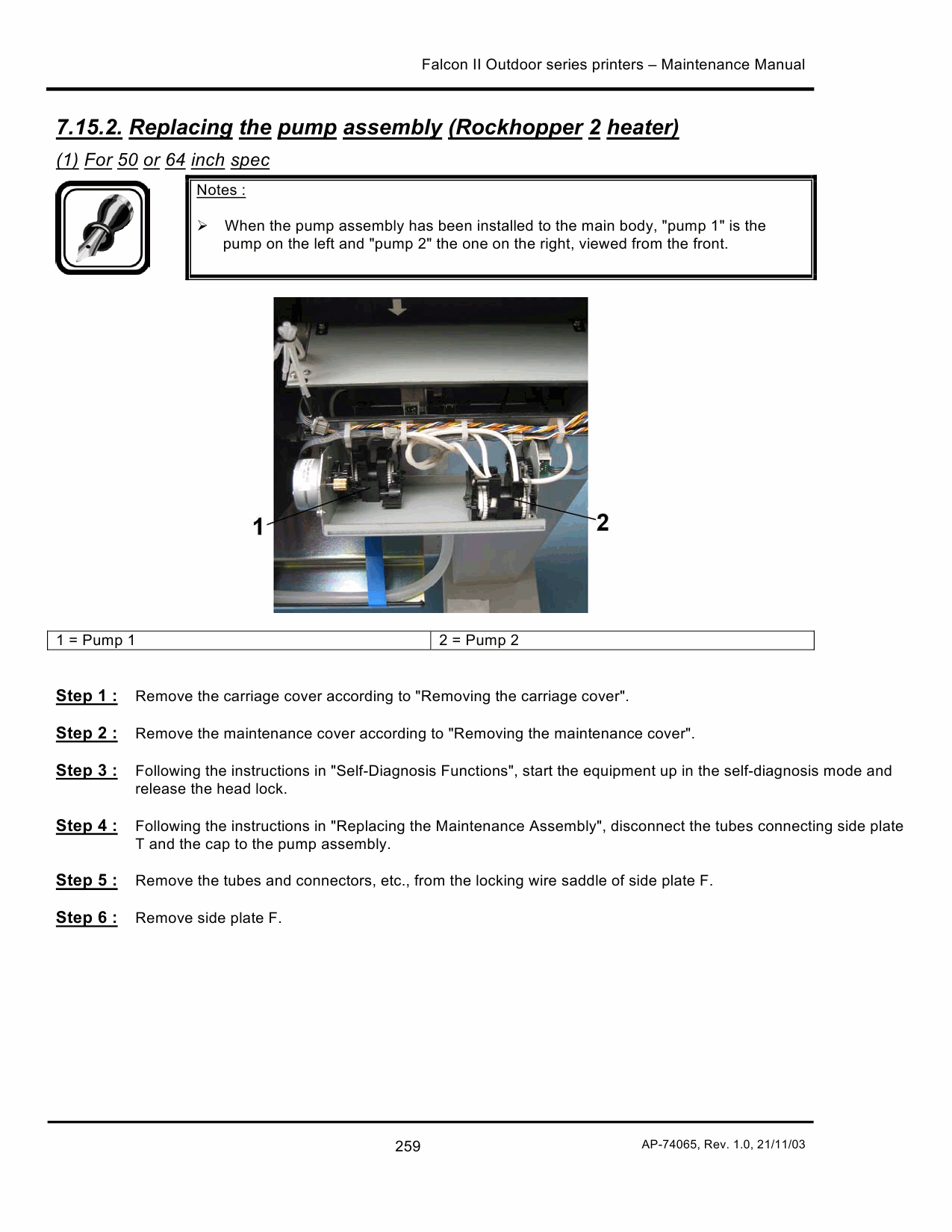 Falcon II Outdoor series printers – Maintenance Manual

7.15.2. Replacing the pump assembly (Rockhopper 2 heater)

(1) For 50 or 64 inch spec

Notes :

➢ When the pump assembly has been installed to the main body, "pump 1" is the pump on the left and "pump 2" the one on the right, viewed from the front.

1

2

| 1 = Pump 1 | 2 = Pump 2 |
|---|---|

Step 1 : Remove the carriage cover according to "Removing the carriage cover".

Step 2 : Remove the maintenance cover according to "Removing the maintenance cover".

Step 3 : Following the instructions in "Self-Diagnosis Functions", start the equipment up in the self-diagnosis mode and release the head lock.

Step 4 : Following the instructions in "Replacing the Maintenance Assembly", disconnect the tubes connecting side plate T and the cap to the pump assembly.

Step 5 : Remove the tubes and connectors, etc., from the locking wire saddle of side plate F.

Step 6 : Remove side plate F.

259

AP-74065, Rev. 1.0, 21/11/03